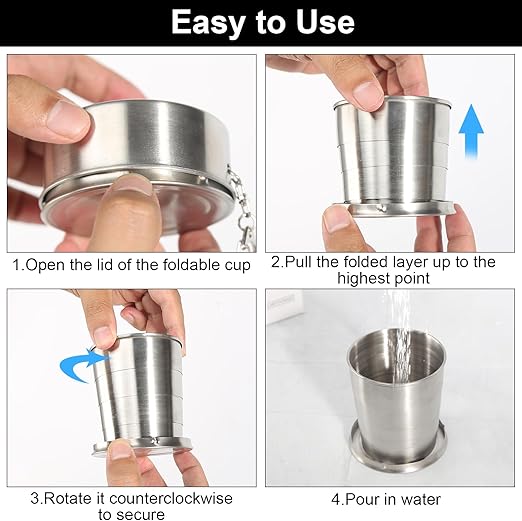 Easy to Use

1.Open the lid of the foldable cup

2.Pull the folded layer up to the highest point

3.Rotate it counterclockwise to secure

4.Pour in water