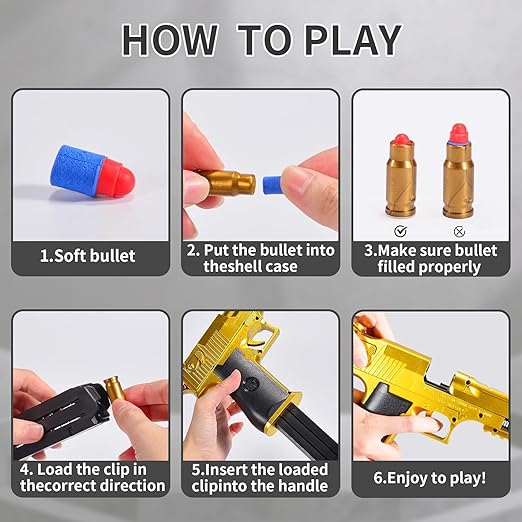 HOW TO PLAY

1.Soft bullet

2. Put the bullet into theshell case

3.Make sure bullet filled properly

4. Load the clip in thecorrect direction

5.Insert the loaded clipinto the handle

6.Enjoy to play!